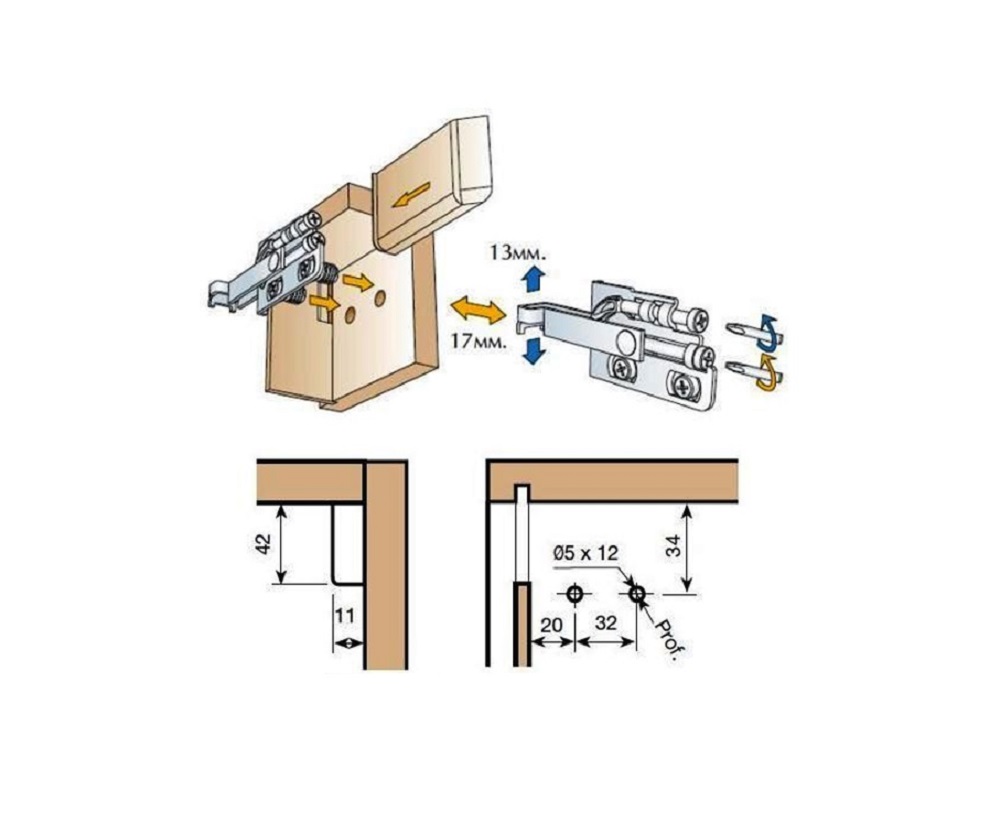 13мм.

17мм.

42

11

Ø5 x 12

34

20

32

Prof.