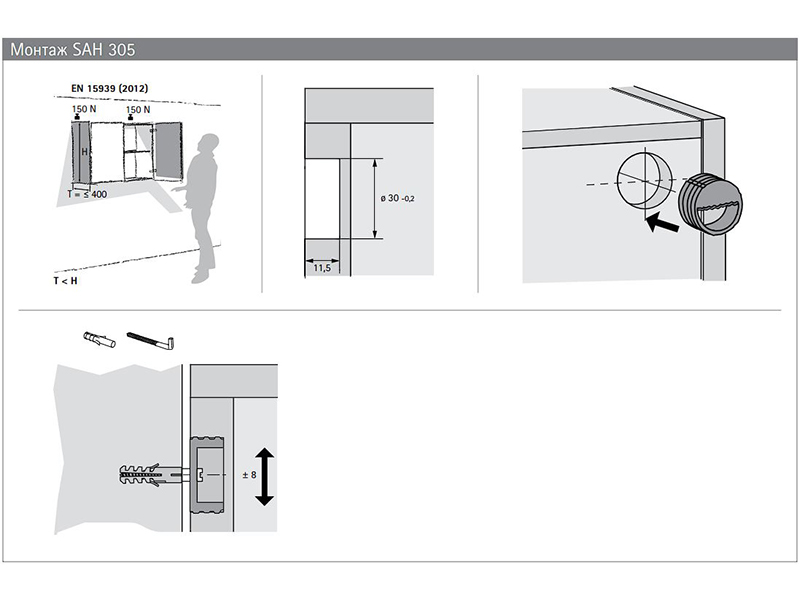 Монтаж SAH 305

EN 15939 (2012)

150 N

150 N

H

T = ≤ 400

T < H

ø 30 -0,2

11,5

± 8